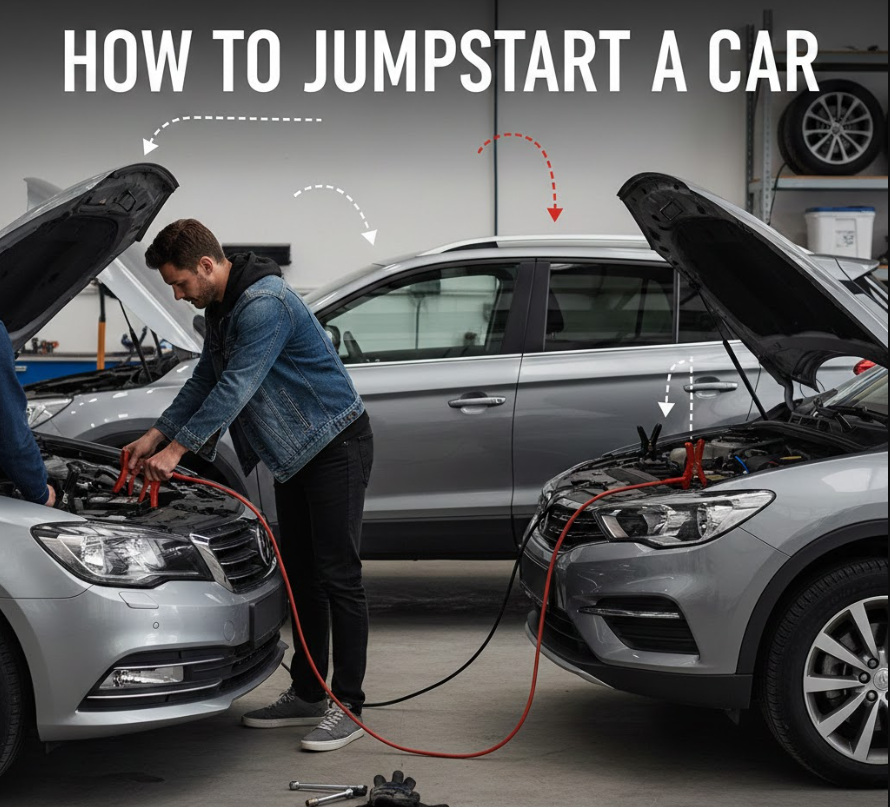 HOW TO JUMPSTART A CAR